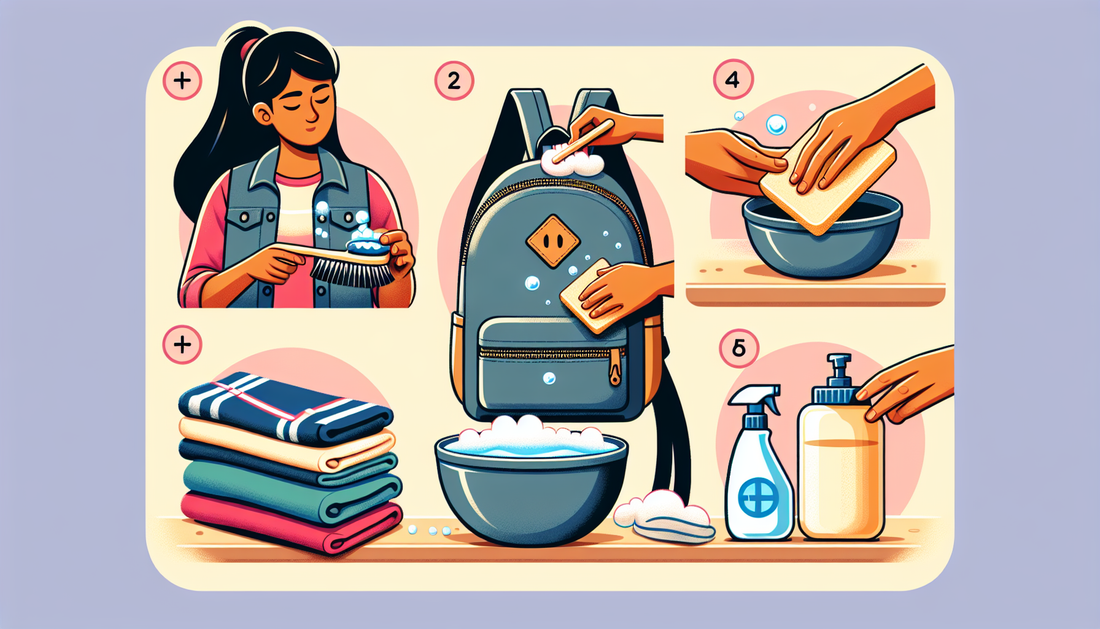 +

2

4

+

5