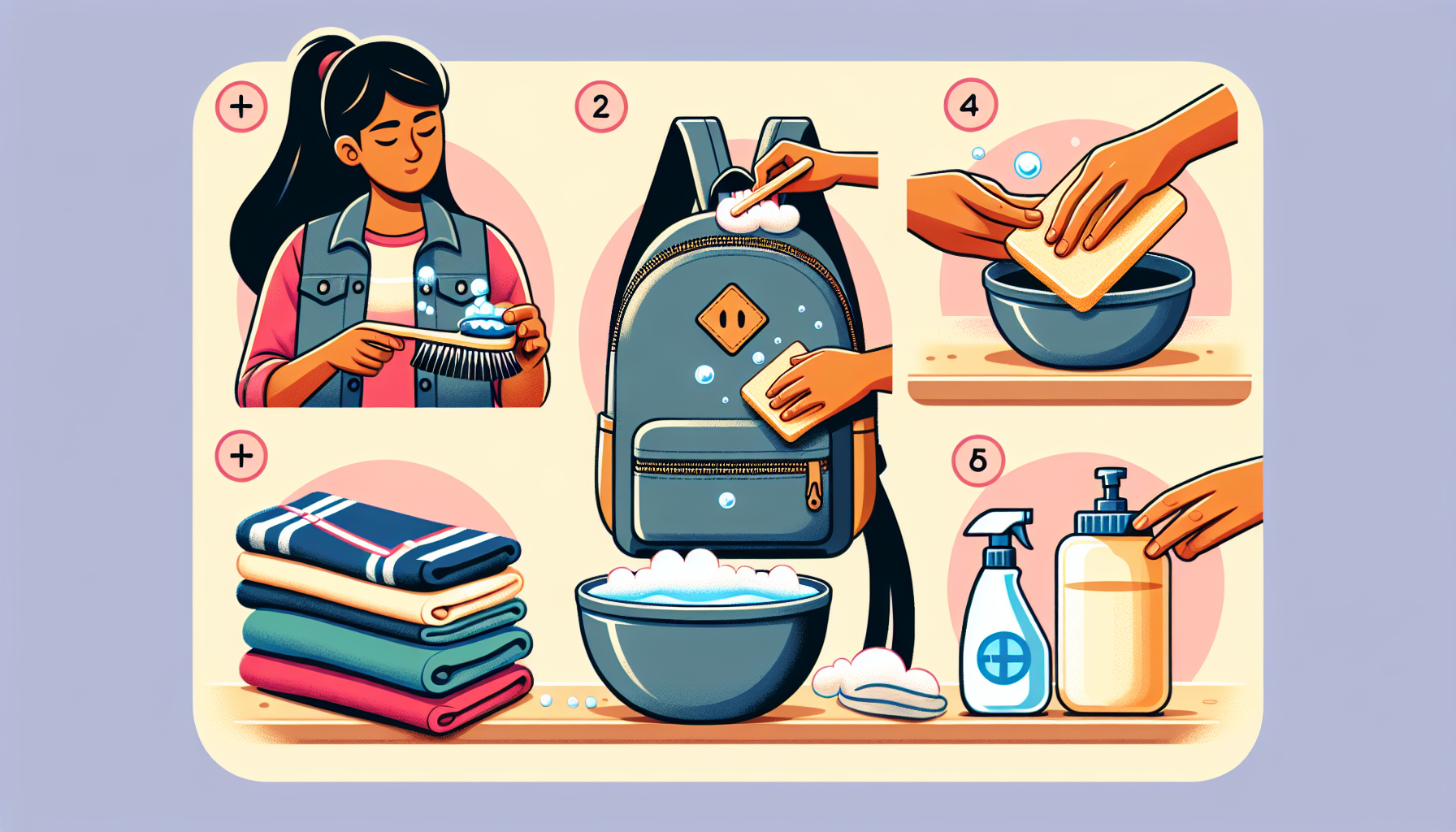 +

2

4

+

5